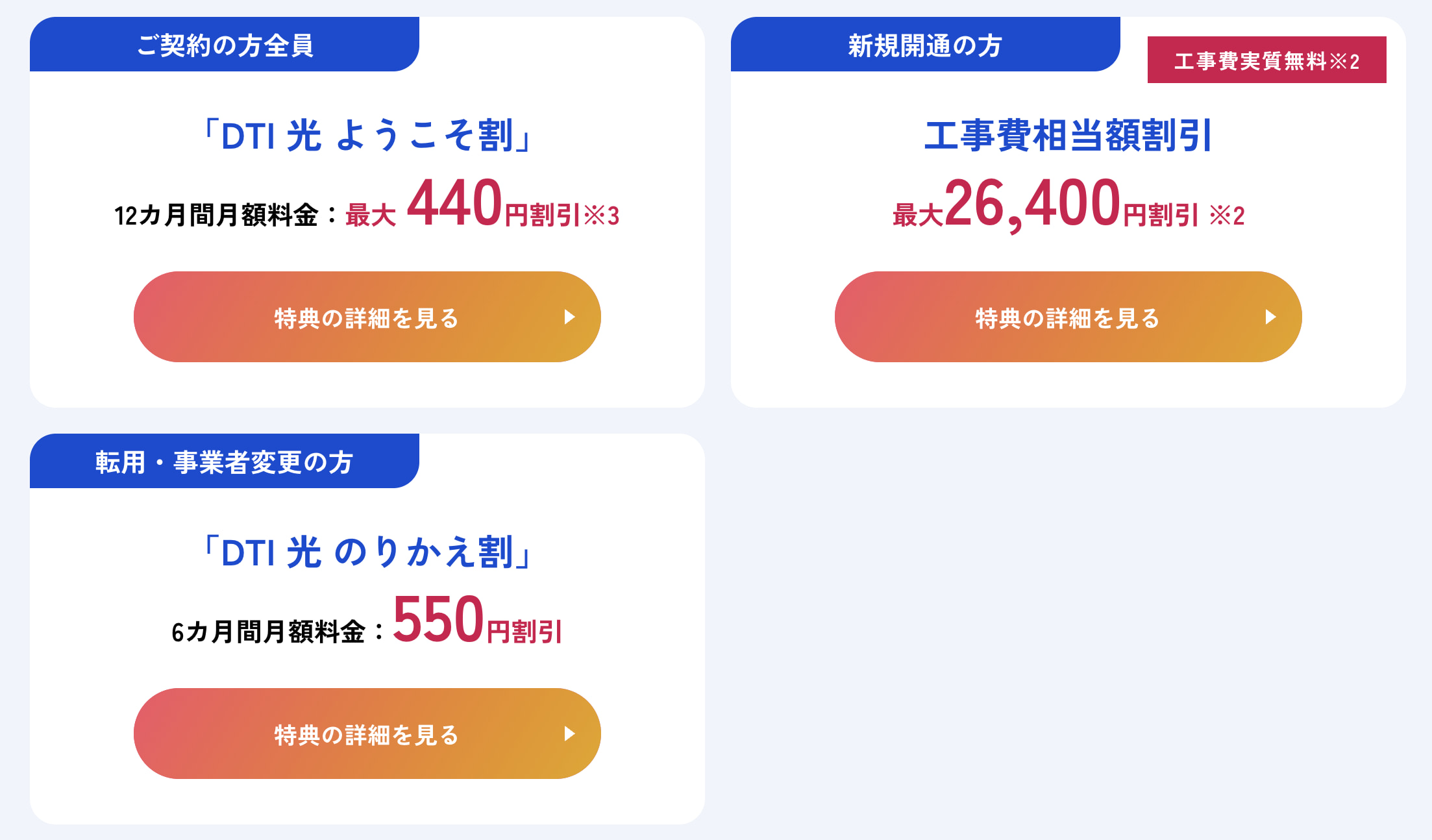 ご契約の方全員

「DTI 光 ようこそ割」

12カ月間月額料金：最大 440円割引※3

特典の詳細を見る

新規開通の方

工事費実質無料※2

工事費相当額割引

最大26,400円割引 ※2

特典の詳細を見る

転用・事業者変更の方

「DTI 光 のりかえ割」

6カ月間月額料金：550円割引

特典の詳細を見る